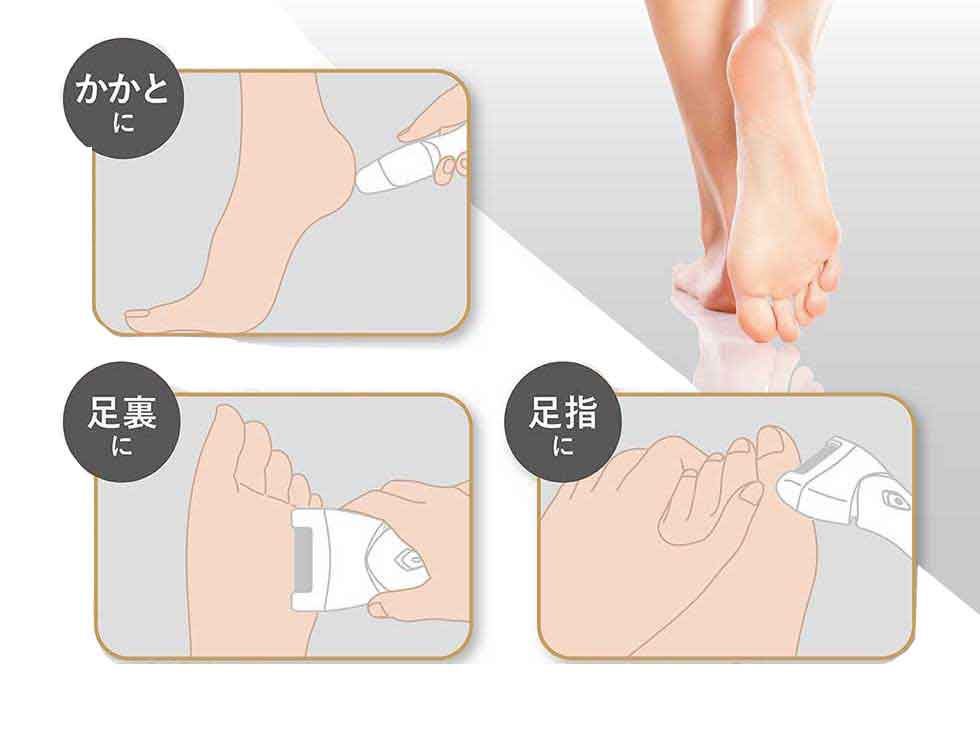 かかと
に

足裏
に

足指
に