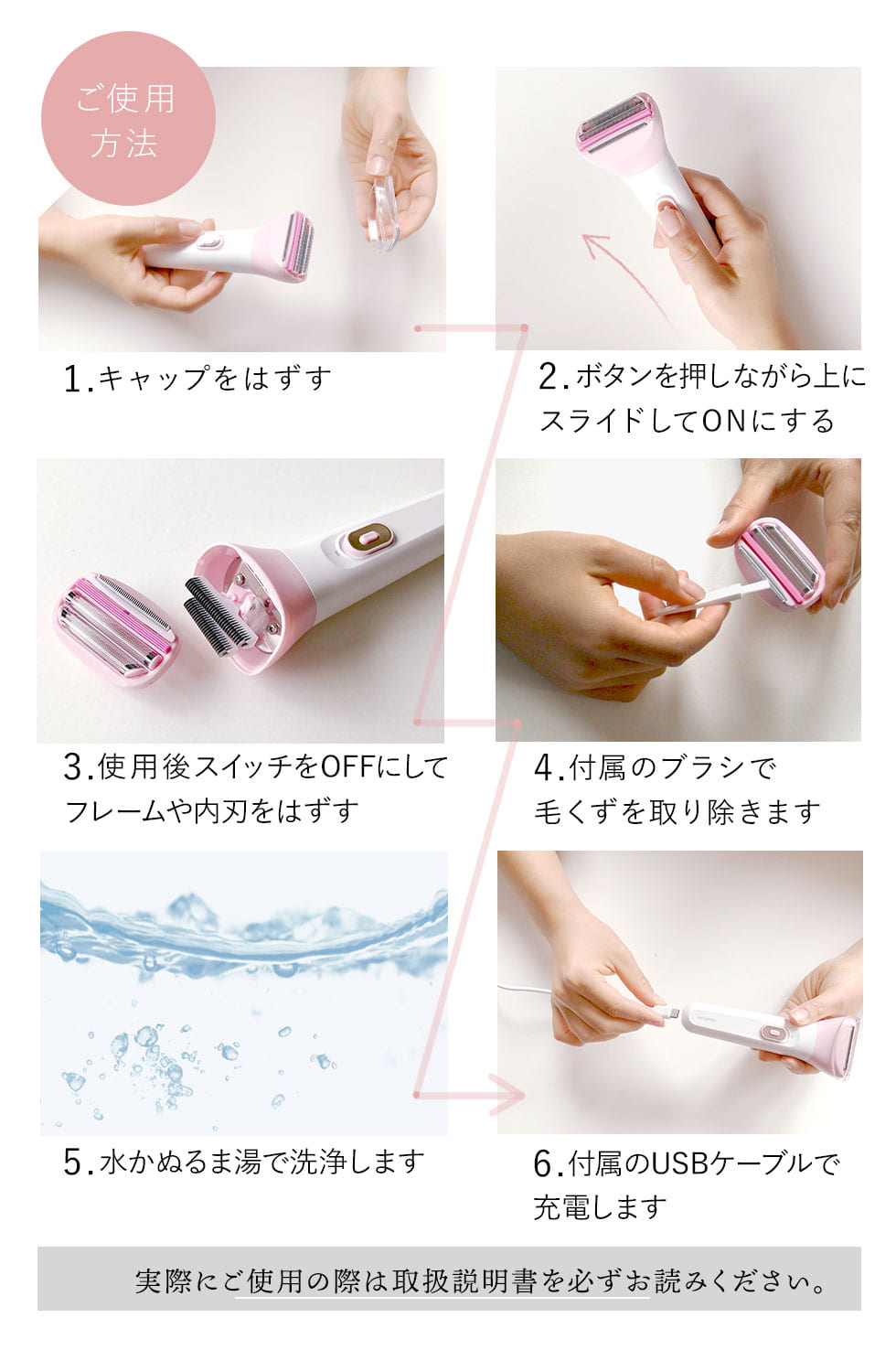 ご使用方法

1.キャップをはずす

2.ボタンを押しながら上にスライドしてONにする

3.使用後スイッチをOFFにしてフレームや内刃をはずす

4.付属のブラシで毛くずを取り除きます

5.水かぬるま湯で洗浄します

6.付属のUSBケーブルで充電します

実際にご使用の際は取扱説明書を必ずお読みください。