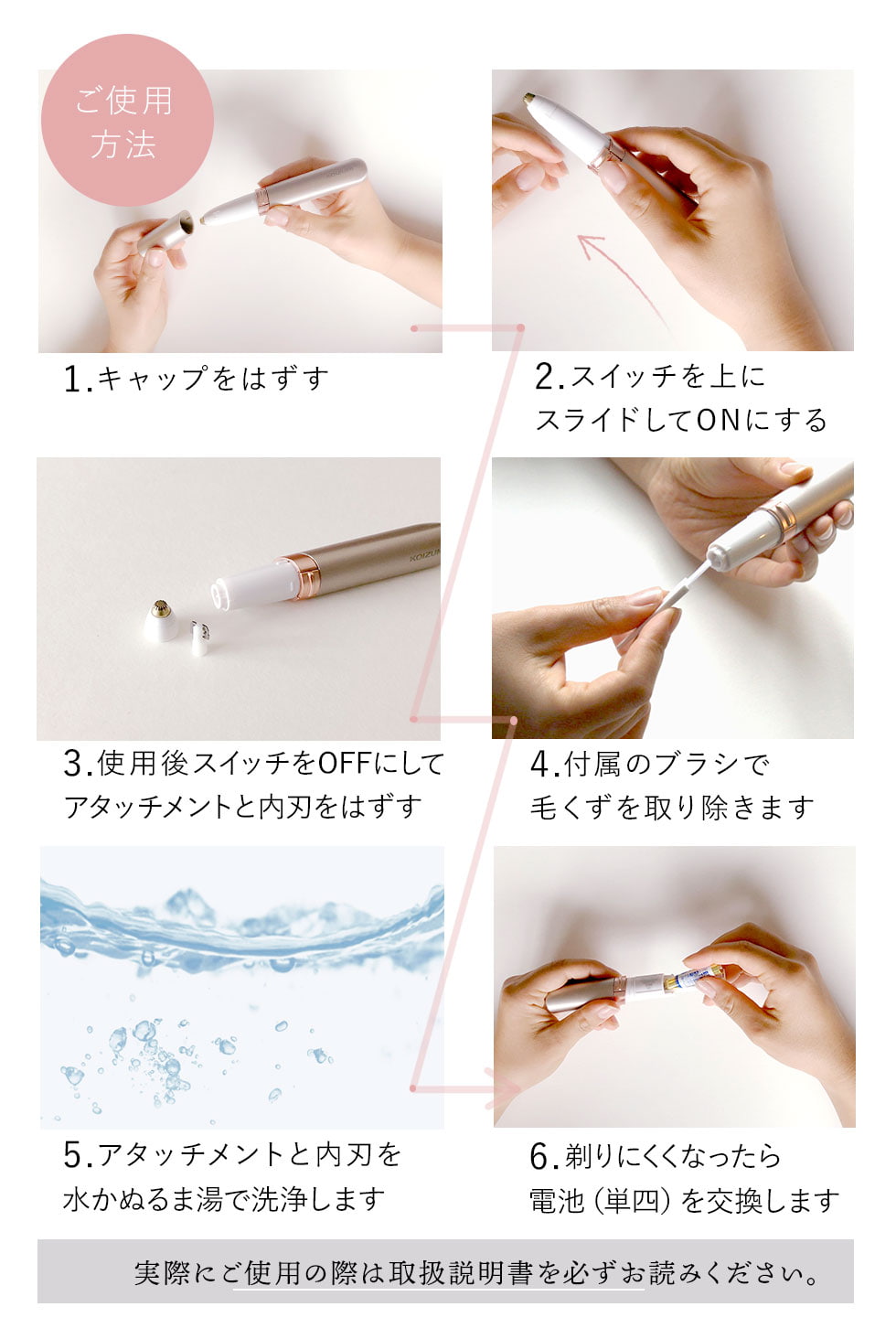 ご使用方法

1.キャップをはずす

2.スイッチを上にスライドしてONにする

KOIZUMI

3.使用後スイッチをOFFにしてアタッチメントと内刃をはずす

4.付属のブラシで毛くずを取り除きます

5.アタッチメントと内刃を水かぬるま湯で洗浄します

6.剃りにくくなったら電池（単四）を交換します

実際にご使用の際は取扱説明書を必ずお読みください。