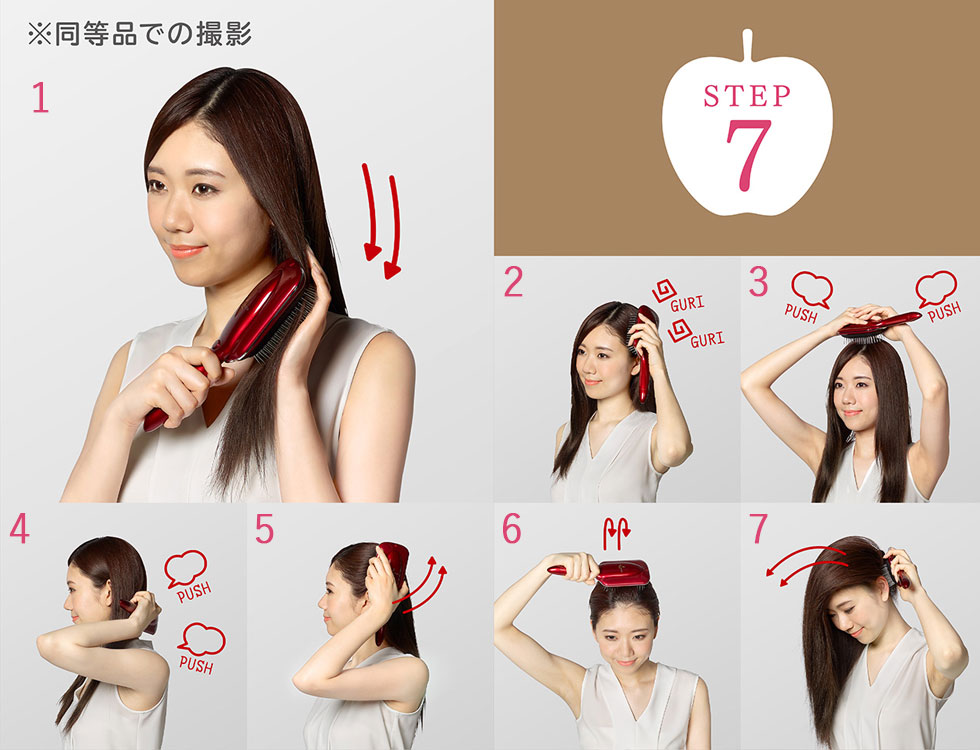 ※同等品での撮影

1

STEP
7

2
GURI
GURI

3
PUSH
PUSH

4
PUSH
PUSH

5

6

7