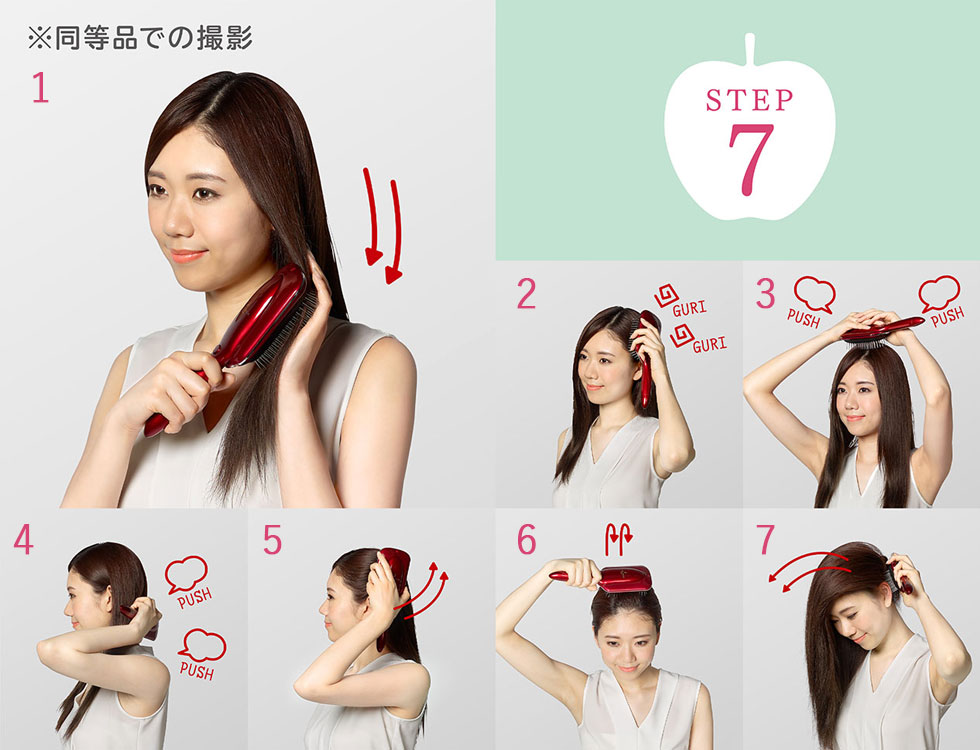 ※同等品での撮影

1

STEP
7

2
GURI
GURI

3
PUSH
PUSH

4
PUSH
PUSH

5

6

7