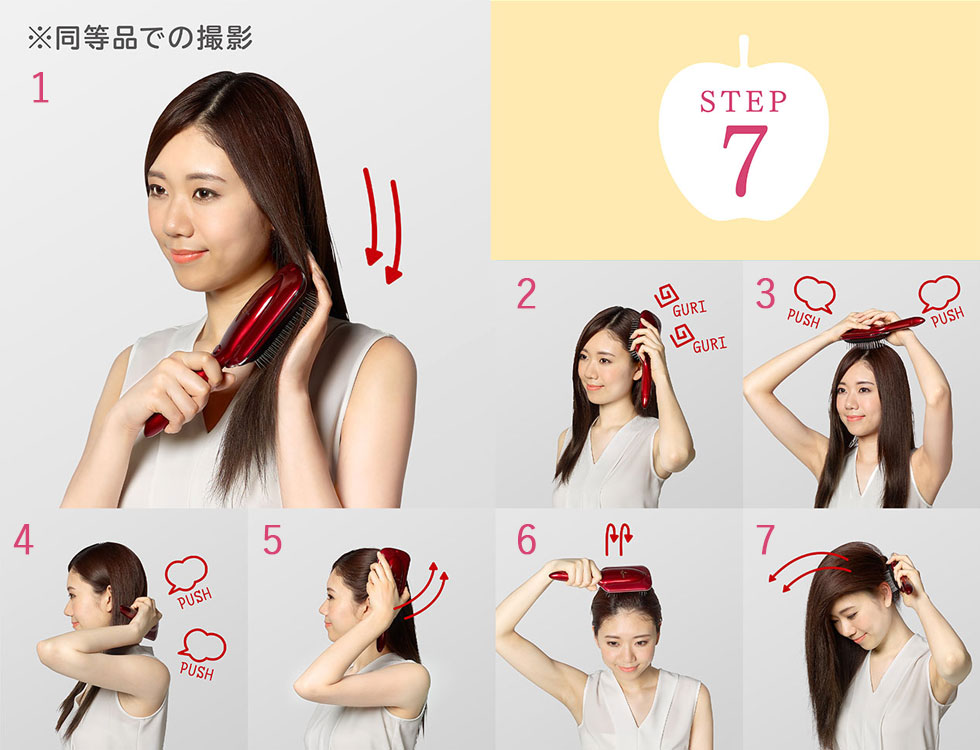 ※同等品での撮影

1

STEP
7

2
GURI
GURI

3
PUSH
PUSH

4
PUSH
PUSH

5

6

7