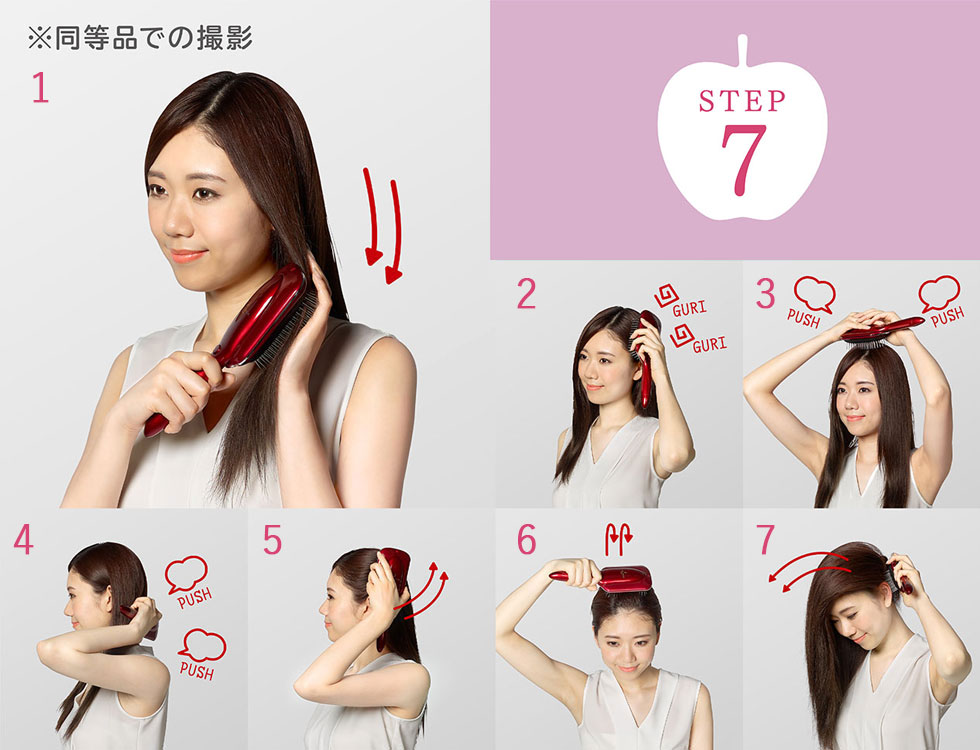 ※同等品での撮影

1

STEP
7

2
GURI
GURI

3
PUSH
PUSH

4
PUSH
PUSH

5

6

7