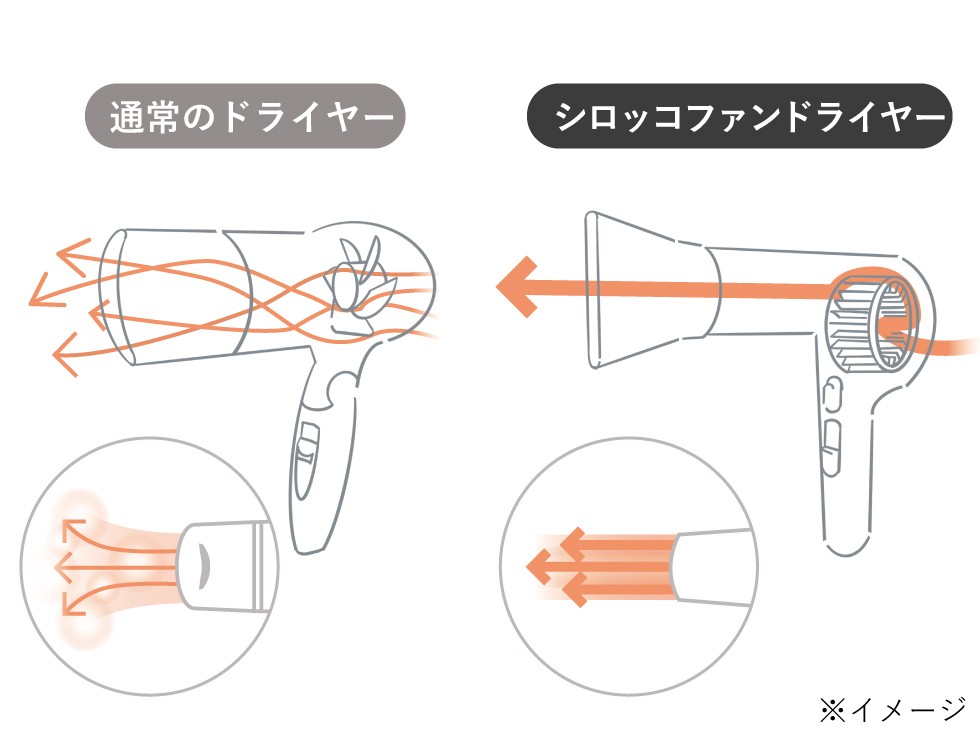 通常のドライヤー

シロッコファンドライヤー

※イメージ