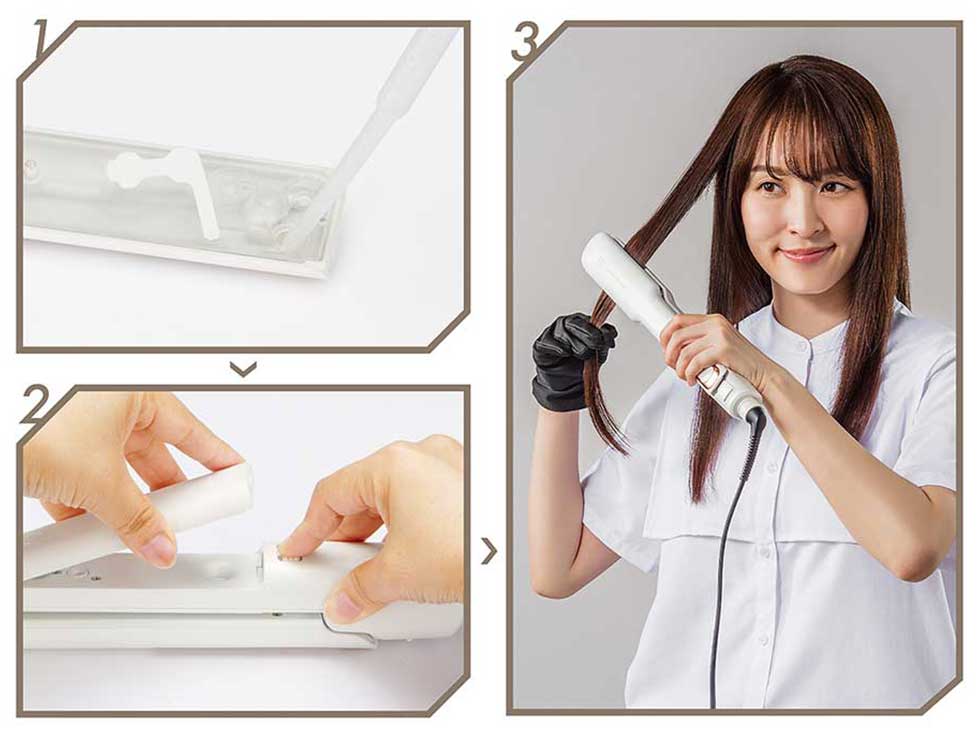 1

2

3