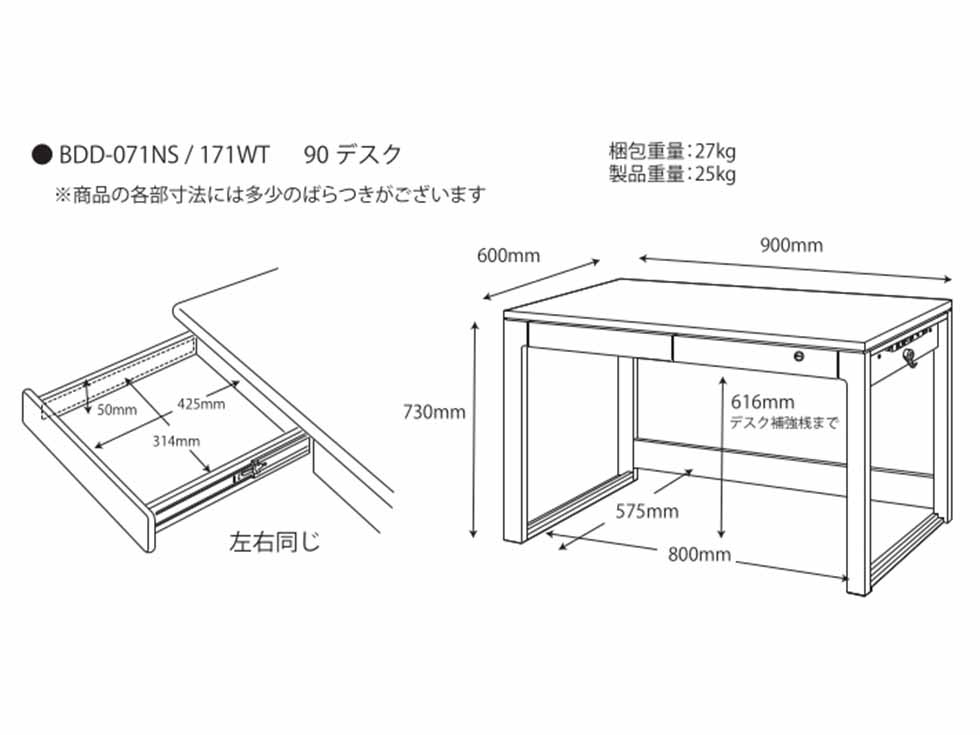 ● BDD-071NS / 171WT 90 デスク

※商品の各部寸法には多少のばらつきがございます

梱包重量：27kg
製品重量：25kg

50mm

425mm

314mm

左右同じ

600mm

900mm

730mm

616mm
デスク補強桟まで

575mm

800mm