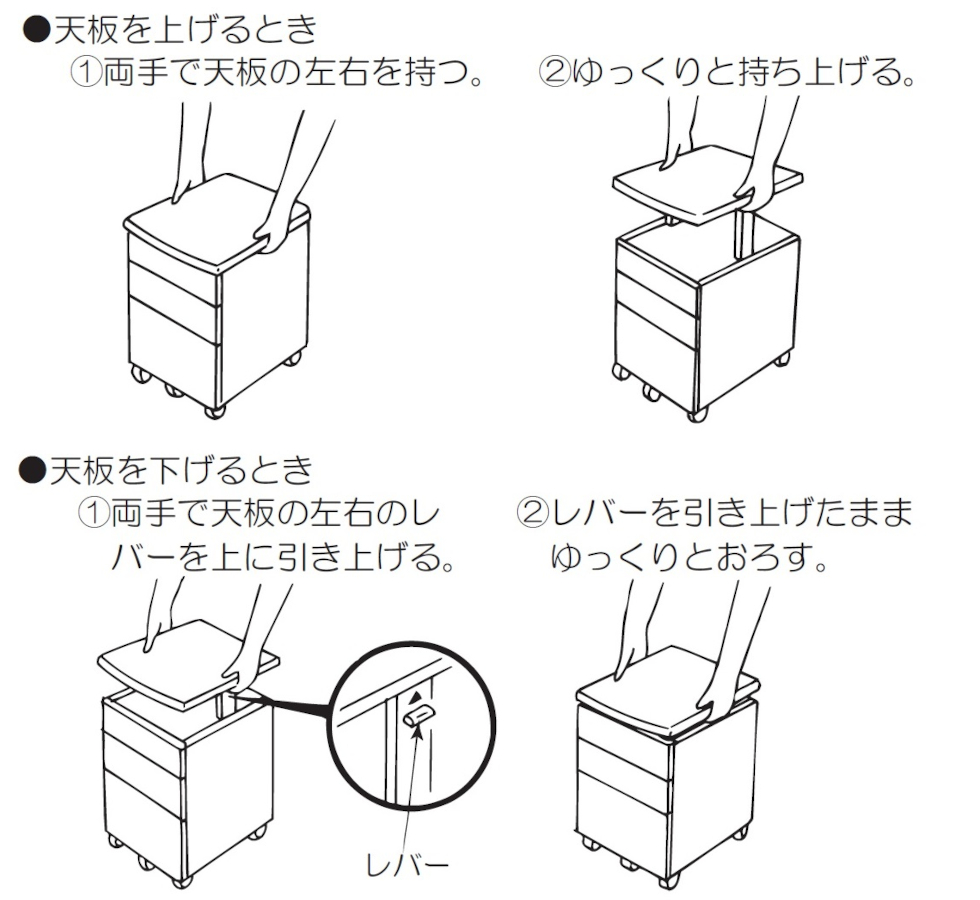 ●天板を上げるとき
①両手で天板の左右を持つ。

②ゆっくりと持ち上げる。

●天板を下げるとき
①両手で天板の左右のレバーを上に引き上げる。

②レバーを引き上げたままゆっくりとおろす。

レバー