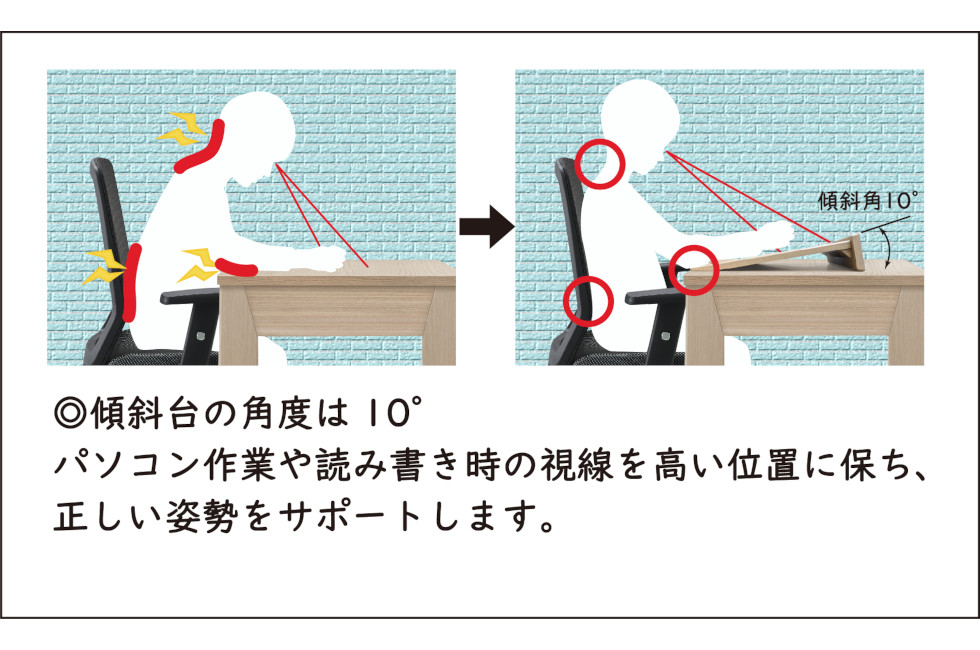 傾斜角10°

◎傾斜台の角度は 10°
パソコン作業や読み書き時の視線を高い位置に保ち、正しい姿勢をサポートします。