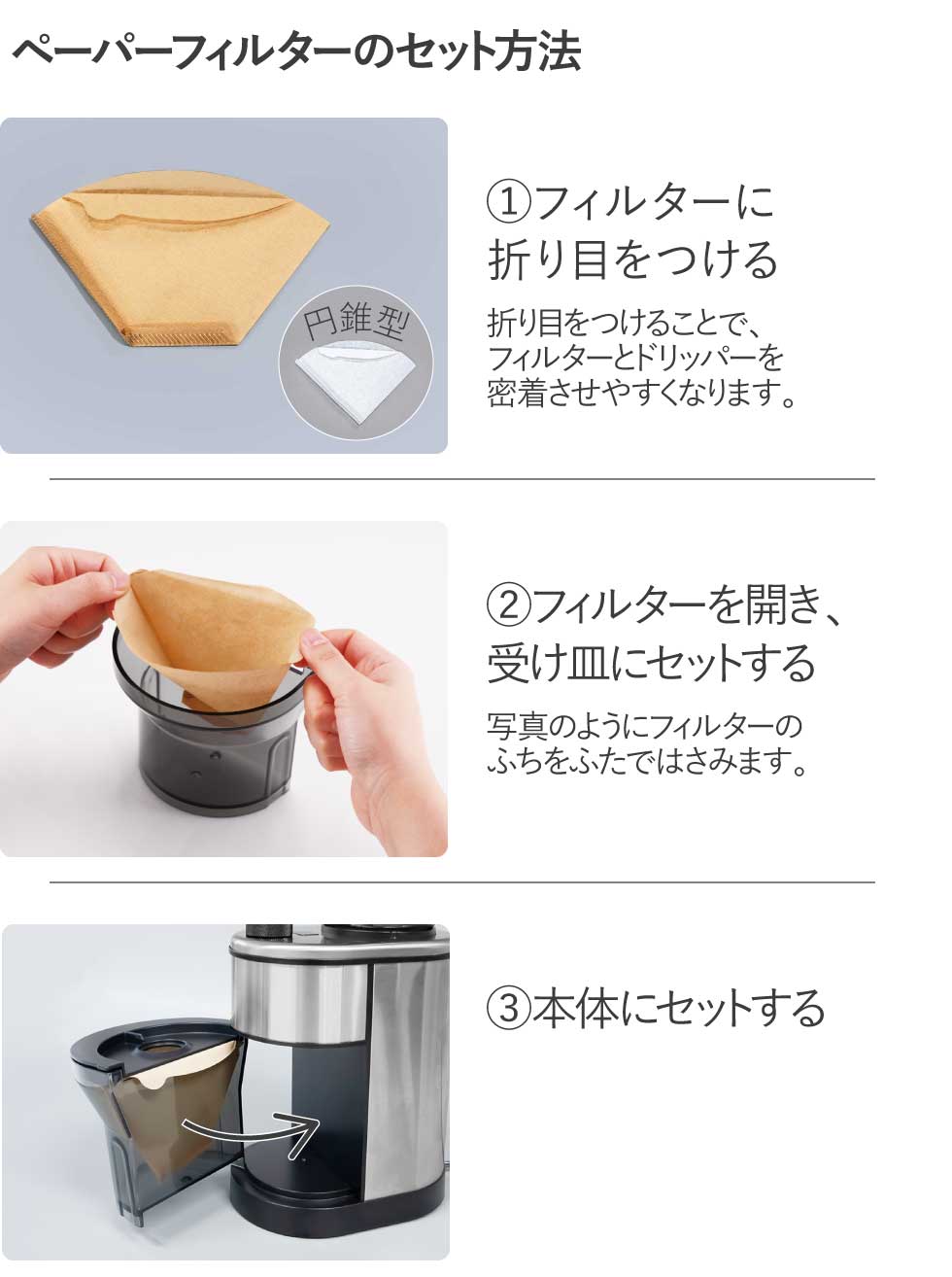 ペーパーフィルターのセット方法

円錐型

①フィルターに折り目をつける

折り目をつけることで、フィルターとドリッパーを密着させやすくなります。

②フィルターを開き、受け皿にセットする

写真のようにフィルターのふちをふたではさみます。

③本体にセットする