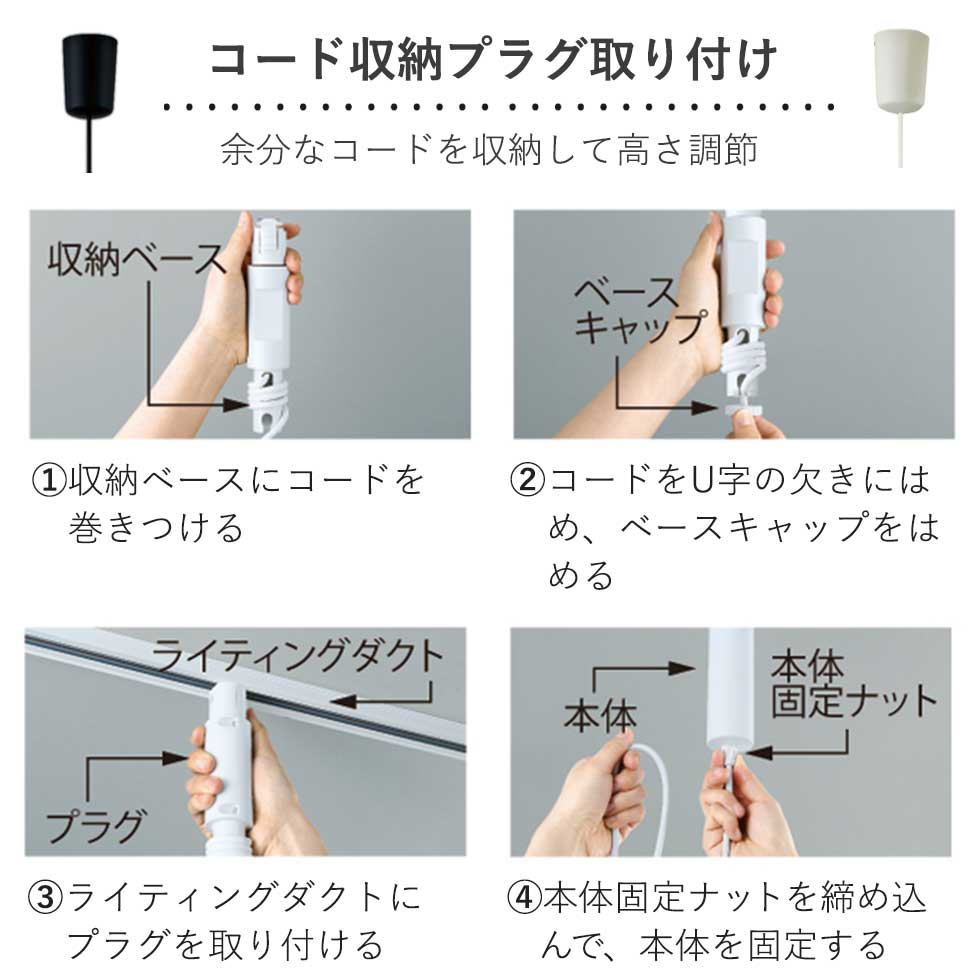 コード収納プラグ取り付け

余分なコードを収納して高さ調節

収納ベース

①収納ベースにコードを巻きつける

ベースキャップ

②コードをU字の欠きにはめ、ベースキャップをはめる

ライティングダクト

プラグ

③ライティングダクトにプラグを取り付ける

本体

本体固定ナット

④本体固定ナットを締め込んで、本体を固定する