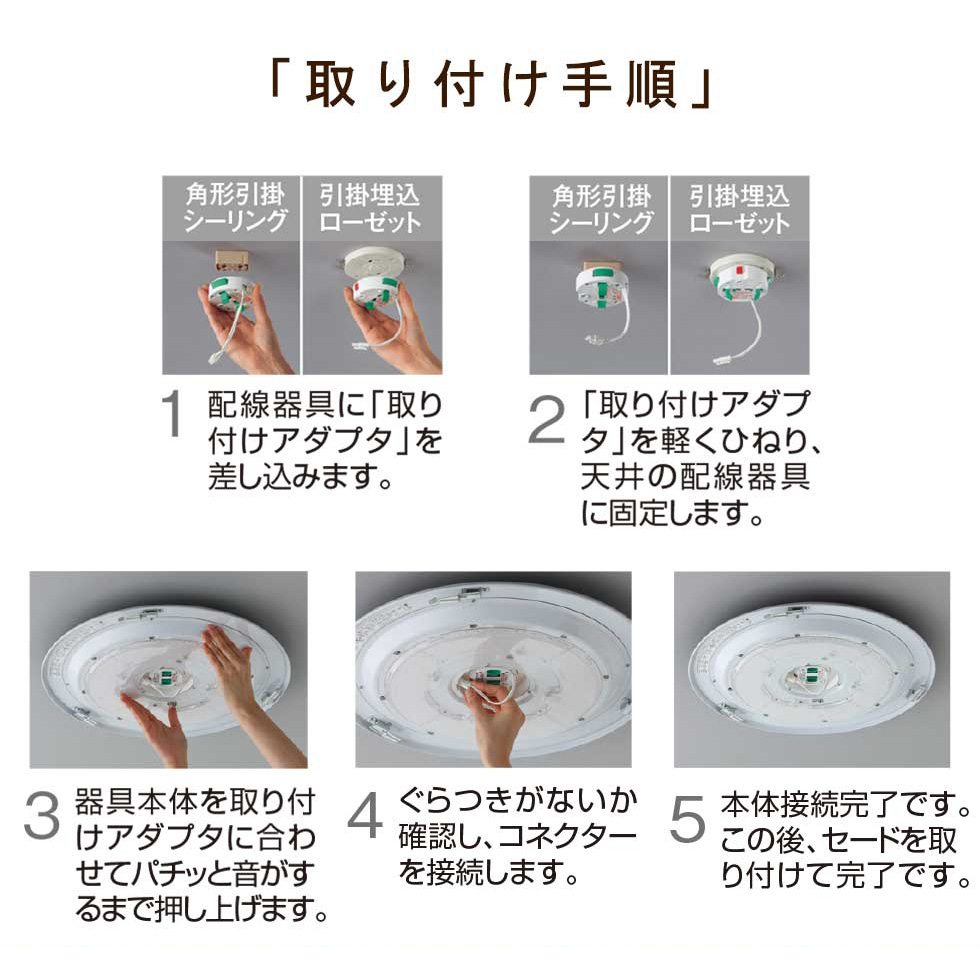 「取り付け手順」

角形引掛シーリング

引掛埋込ローゼット

1 配線器具に「取り付けアダプタ」を差し込みます。

角形引掛シーリング

引掛埋込ローゼット

2 「取り付けアダプタ」を軽くひねり、天井の配線器具に固定します。

3 器具本体を取り付けアダプタに合わせてパチッと音がするまで押し上げます。

4 ぐらつきがないか確認し、コネクターを接続します。

5 本体接続完了です。この後、セードを取り付けて完了です。