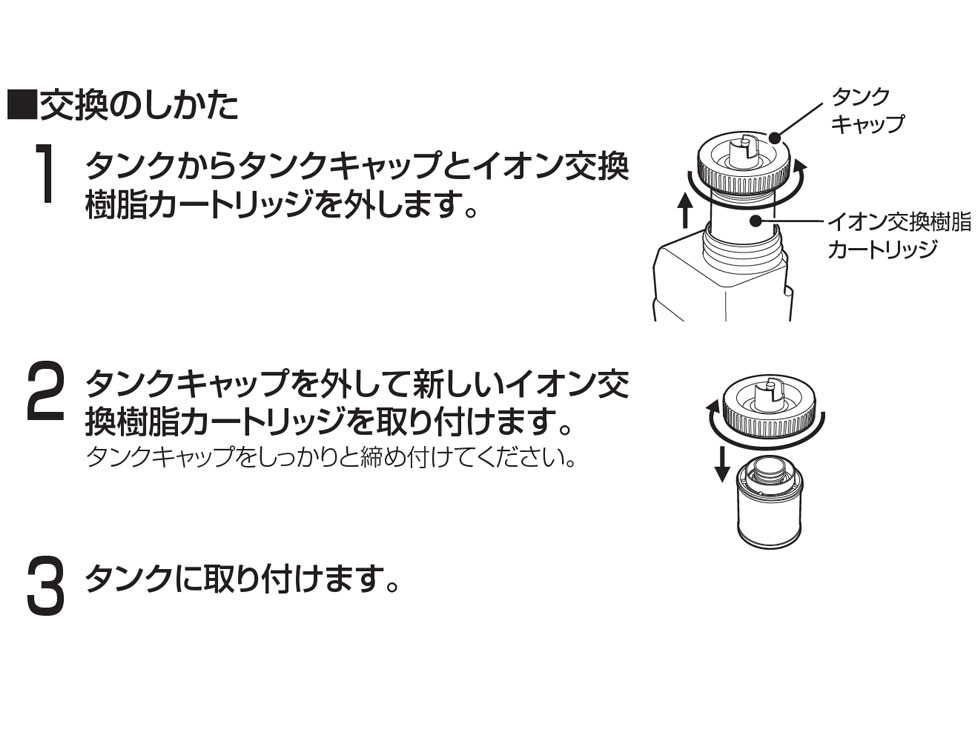 ■交換のしかた

1 タンクからタンクキャップとイオン交換樹脂カートリッジを外します。

タンクキャップ

イオン交換樹脂カートリッジ

2 タンクキャップを外して新しいイオン交換樹脂カートリッジを取り付けます。
タンクキャップをしっかりと締め付けてください。

3 タンクに取り付けます。