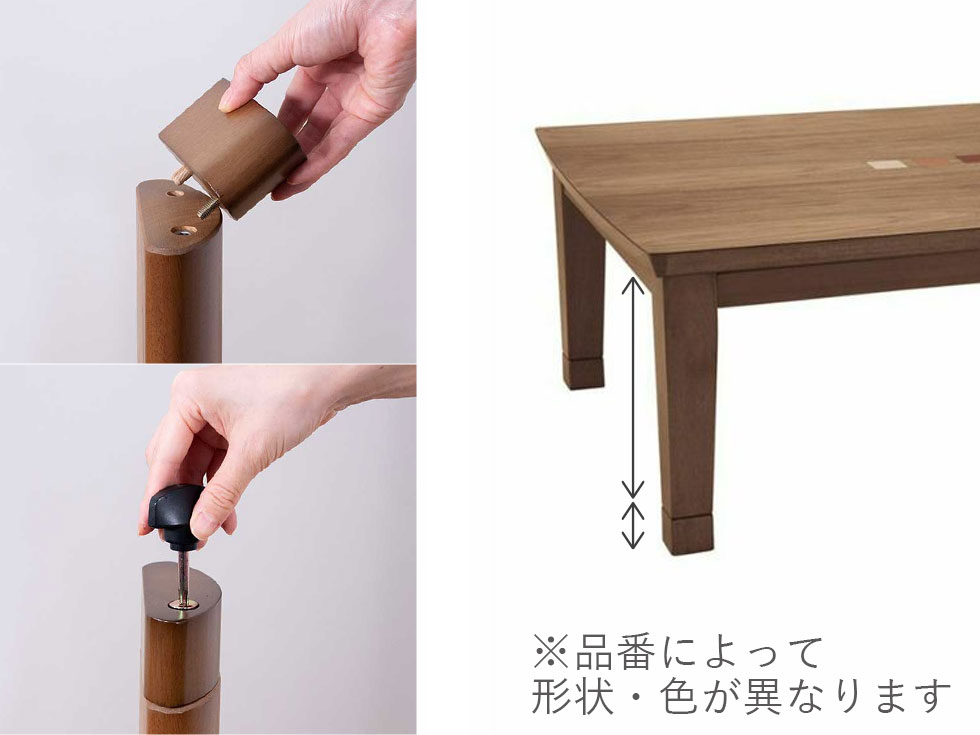 ※品番によって
形状・色が異なります