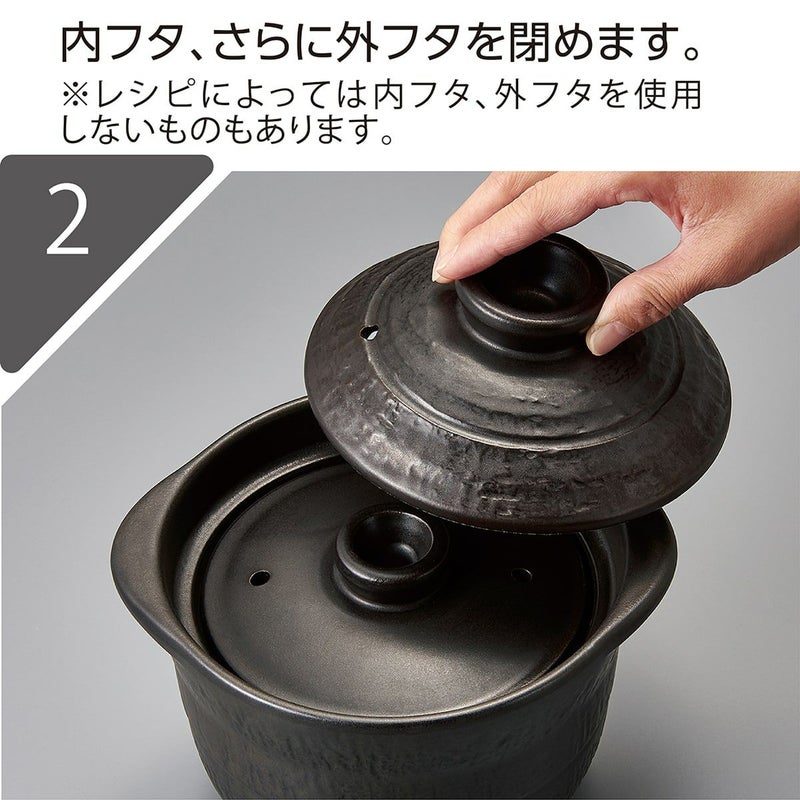 内フタ、さらに外フタを閉めます。
※レシピによっては内フタ、外フタを使用しないものもあります。

2