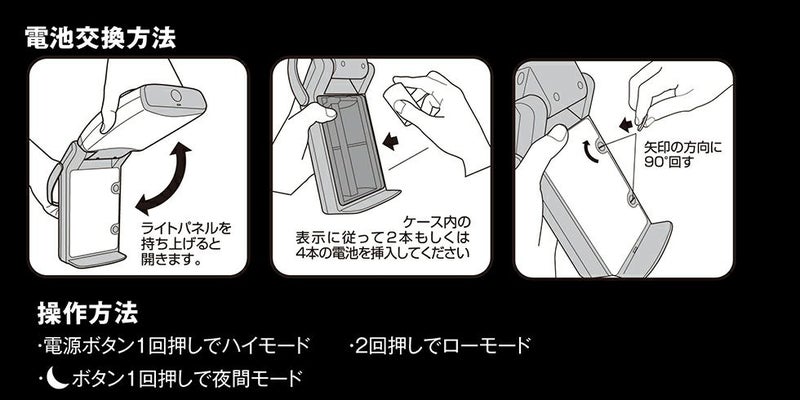 電池交換方法

ライトパネルを持ち上げると開きます。

ケース内の表示に従って2本もしくは4本の電池を挿入してください

矢印の方向に90°回す

操作方法

・電源ボタン1回押しでハイモード　・2回押しでローモード

・ボタン1回押しで夜間モード