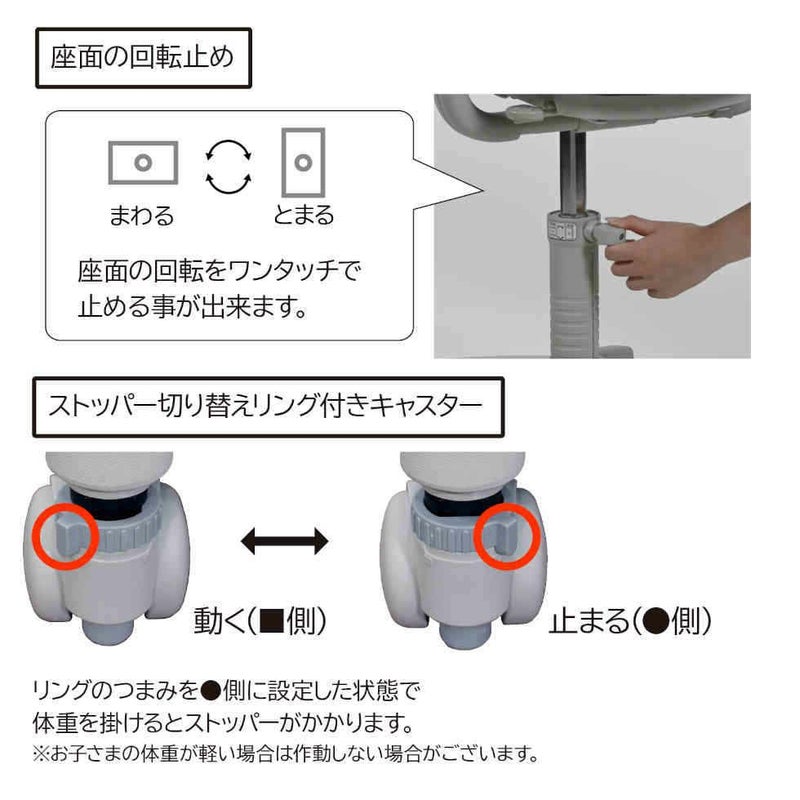 座面の回転止め

まわる

とまる

座面の回転をワンタッチで止める事が出来ます。

ストッパー切り替えリング付きキャスター

動く(■側)

止まる(●側)

リングのつまみを●側に設定した状態で体重を掛けるとストッパーがかかります。
※お子さまの体重が軽い場合は作動しない場合がございます。