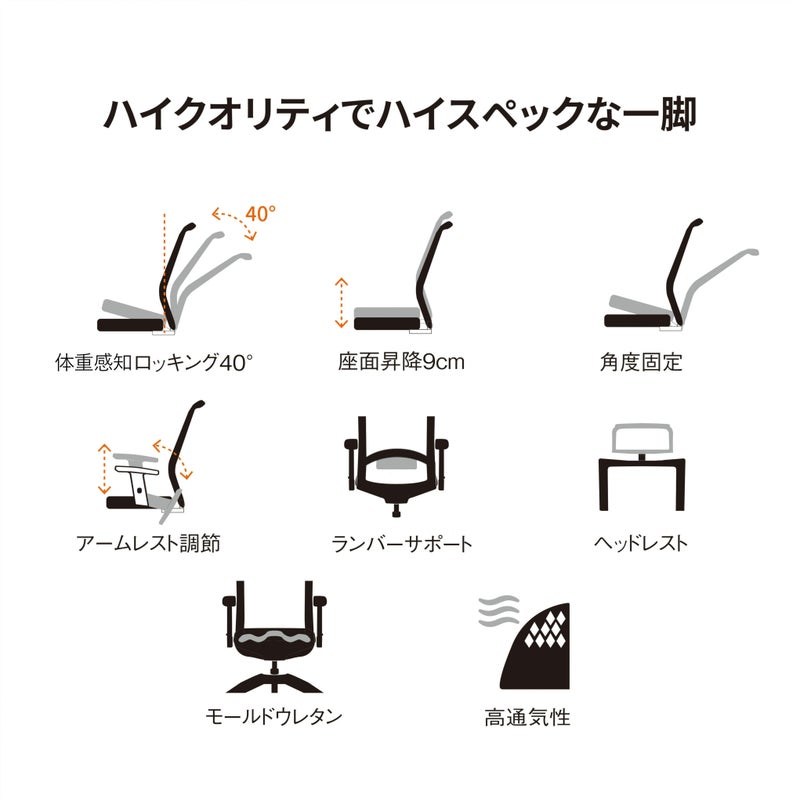 ハイクオリティでハイスペックな一脚

40°

体重感知ロッキング40°

座面昇降9cm

角度固定

アームレスト調節

ランバーサポート

ヘッドレスト

モールドウレタン

高通気性